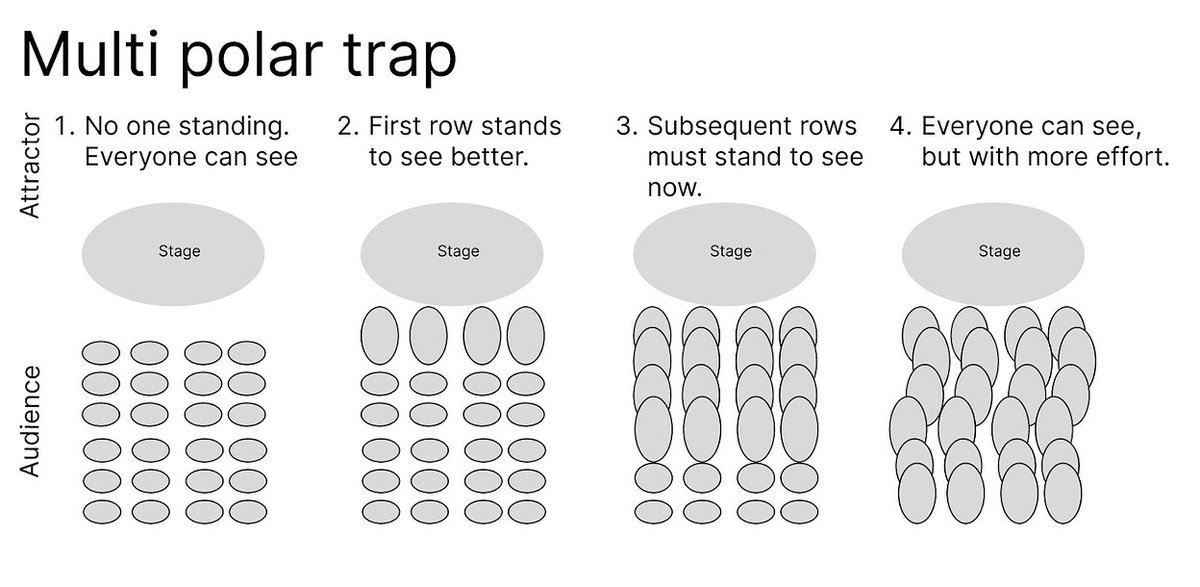 Multi polar trap

Attractor

1. No one standing. Everyone can see

2. First row stands to see better.

3. Subsequent rows must stand to see now.

4. Everyone can see, but with more effort.

Stage

Stage

Stage

Stage

Audience